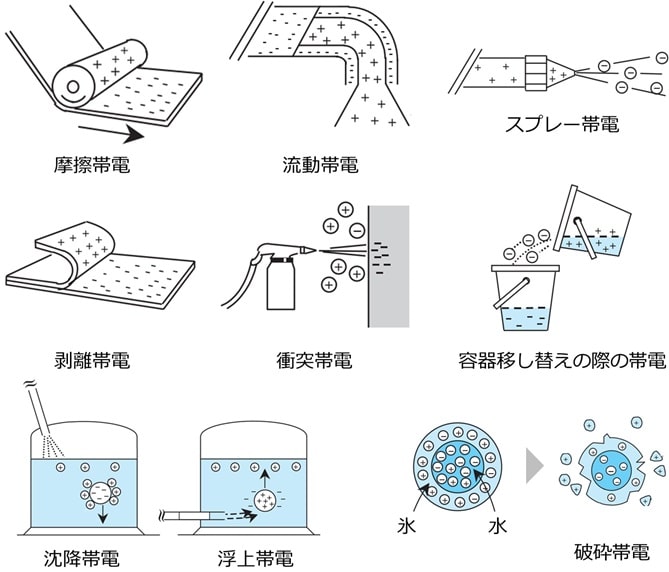 摩擦帯電

流動帯電

スプレー帯電

剥離帯電

衝突帯電

容器移し替えの際の帯電

沈降帯電

浮上帯電

氷

水

破砕帯電